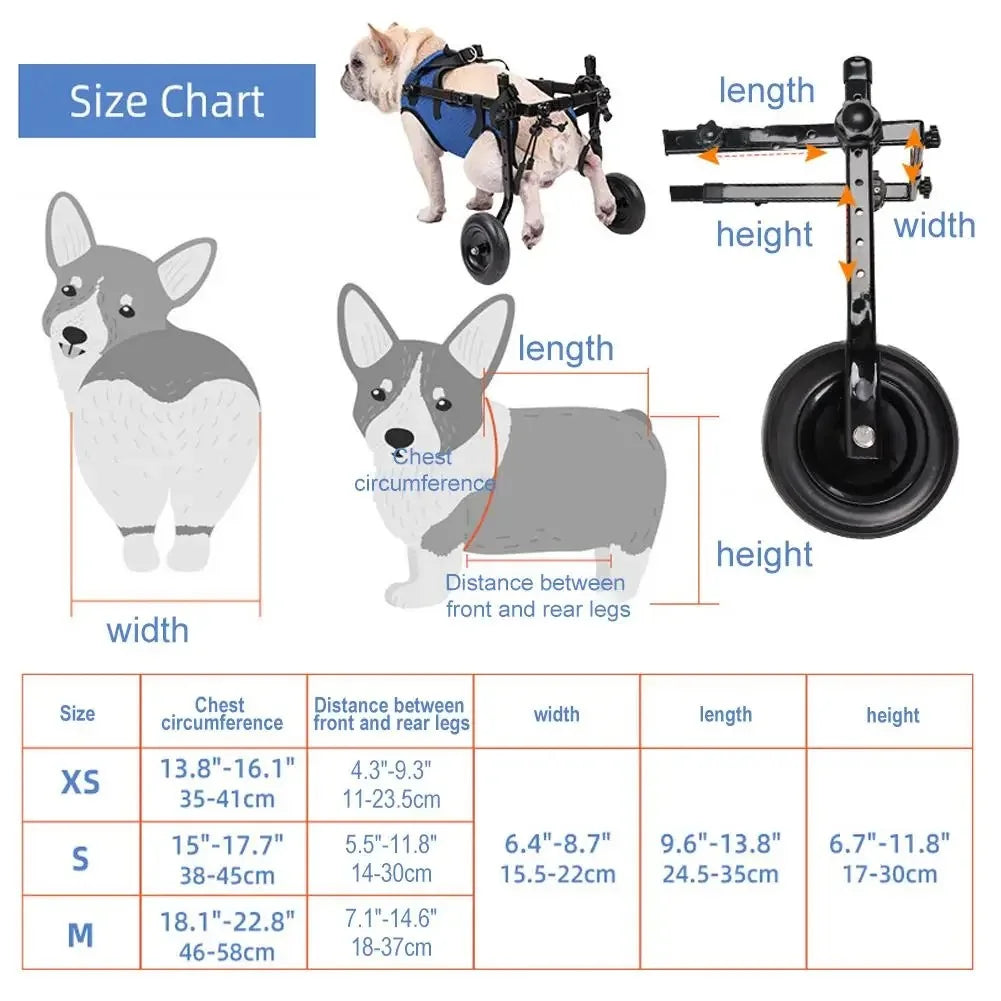 Size Chart

length

height

width

length

Chest circumference

height

Distance between front and rear legs

width

| Size | Chest circumference | Distance between front and rear legs | width | length | height |
|---|---|---|---|---|---|
| XS | 13.8"-16.1" 35-41cm | 4.3"-9.3" 11-23.5cm | 6.4"-8.7" 15.5-22cm | 9.6"-13.8" 24.5-35cm | 6.7"-11.8" 17-30cm |
| S | 15"-17.7" 38-45cm | 5.5"-11.8" 14-30cm | | | |
| M | 18.1"-22.8" 46-58cm | 7.1"-14.6" 18-37cm | | | |